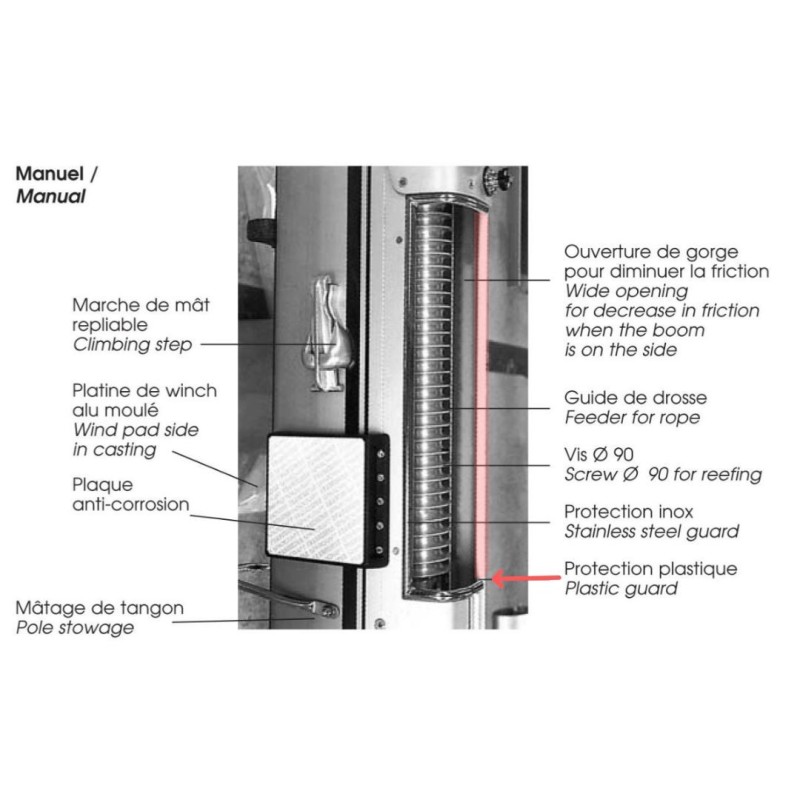 Manuel /
Manual

Marche de mât repliable
Climbing step

Platine de winch alu moulé
Wind pad side in casting

Plaque anti-corrosion

Mâtage de tangon
Pole stowage

Ouverture de gorge pour diminuer la friction
Wide opening for decrease in friction when the boom is on the side

Guide de drosse
Feeder for rope

Vis Ø 90
Screw Ø 90 for reefing

Protection inox
Stainless steel guard

Protection plastique
Plastic guard